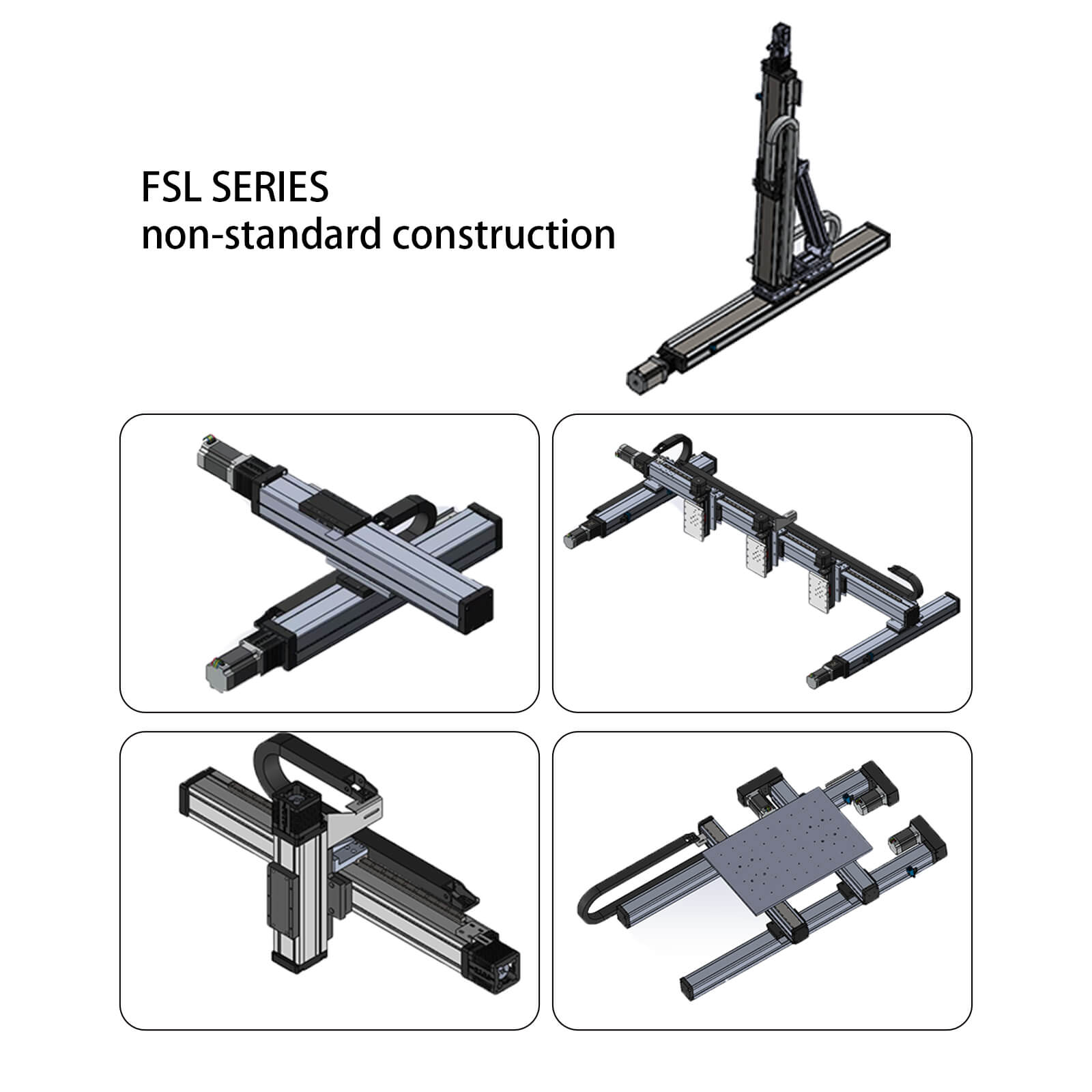 FSL SERIES
non-standard construction