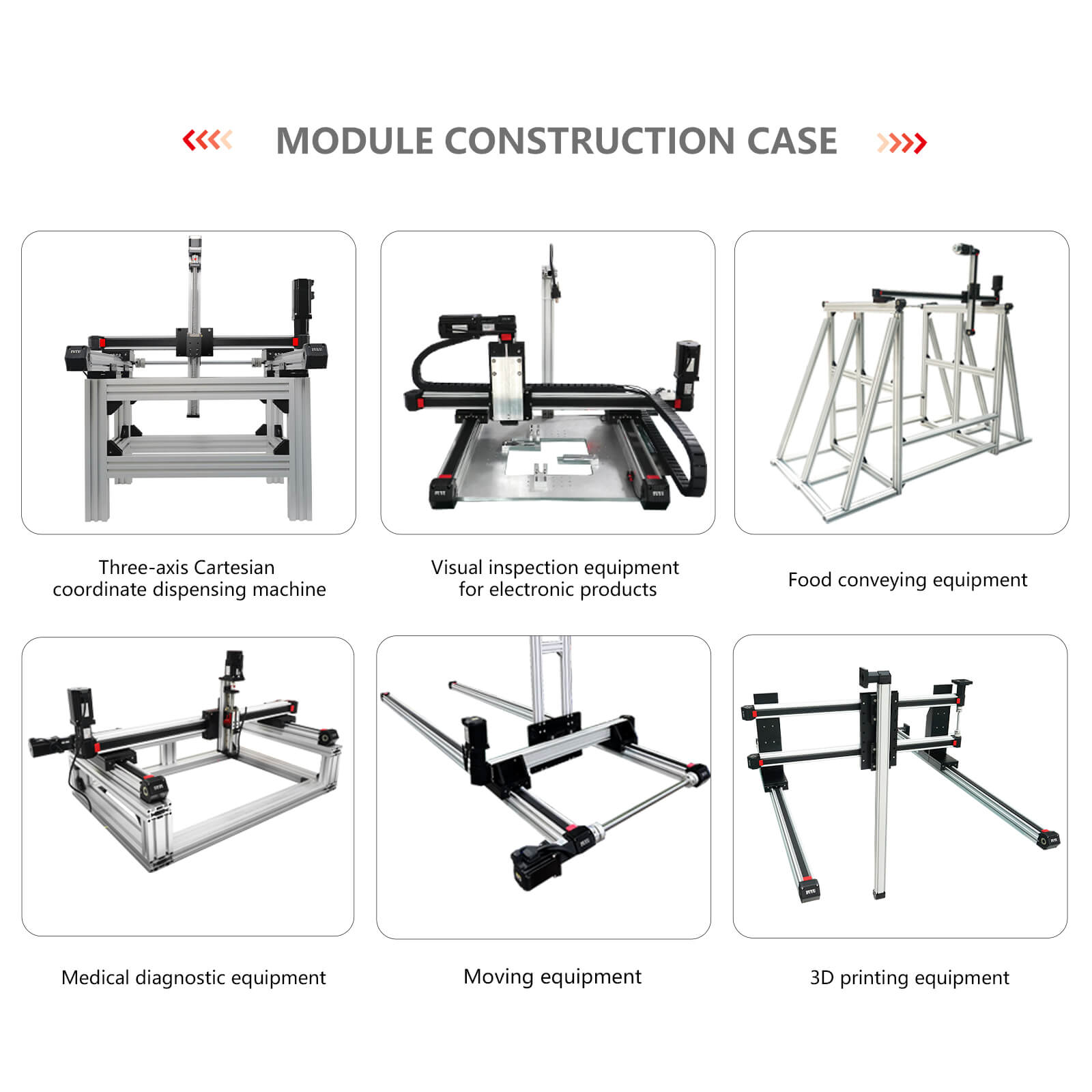 MODULE CONSTRUCTION CASE

Three-axis Cartesian coordinate dispensing machine

Visual inspection equipment for electronic products

Food conveying equipment

Medical diagnostic equipment

Moving equipment

3D printing equipment