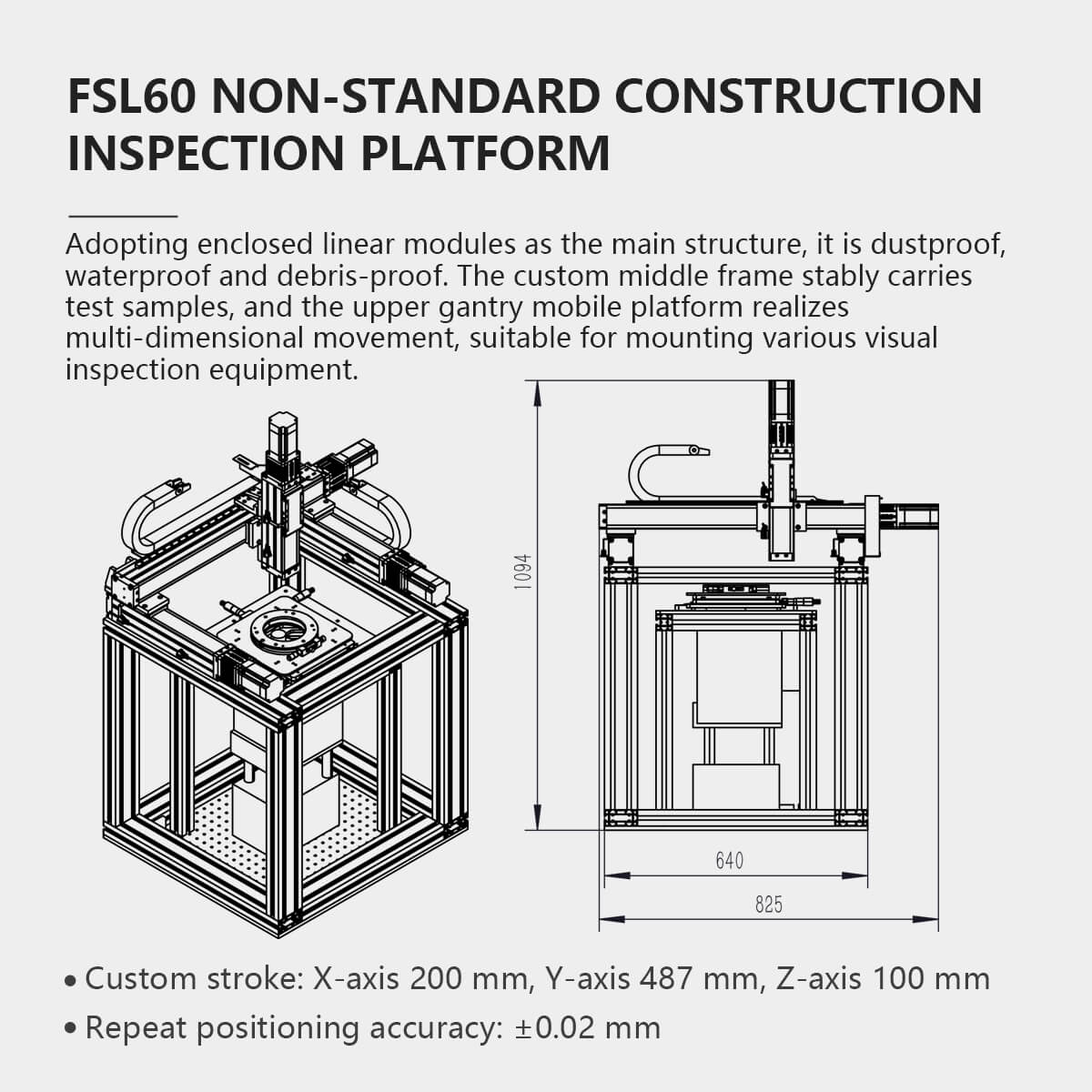 FSL60 NON-STANDARD CONSTRUCTION INSPECTION PLATFORM

Adopting enclosed linear modules as the main structure, it is dustproof, waterproof and debris-proof. The custom middle frame stably carries test samples, and the upper gantry mobile platform realizes multi-dimensional movement, suitable for mounting various visual inspection equipment.

1094

640

825

• Custom stroke: X-axis 200 mm, Y-axis 487 mm, Z-axis 100 mm

• Repeat positioning accuracy: ±0.02 mm