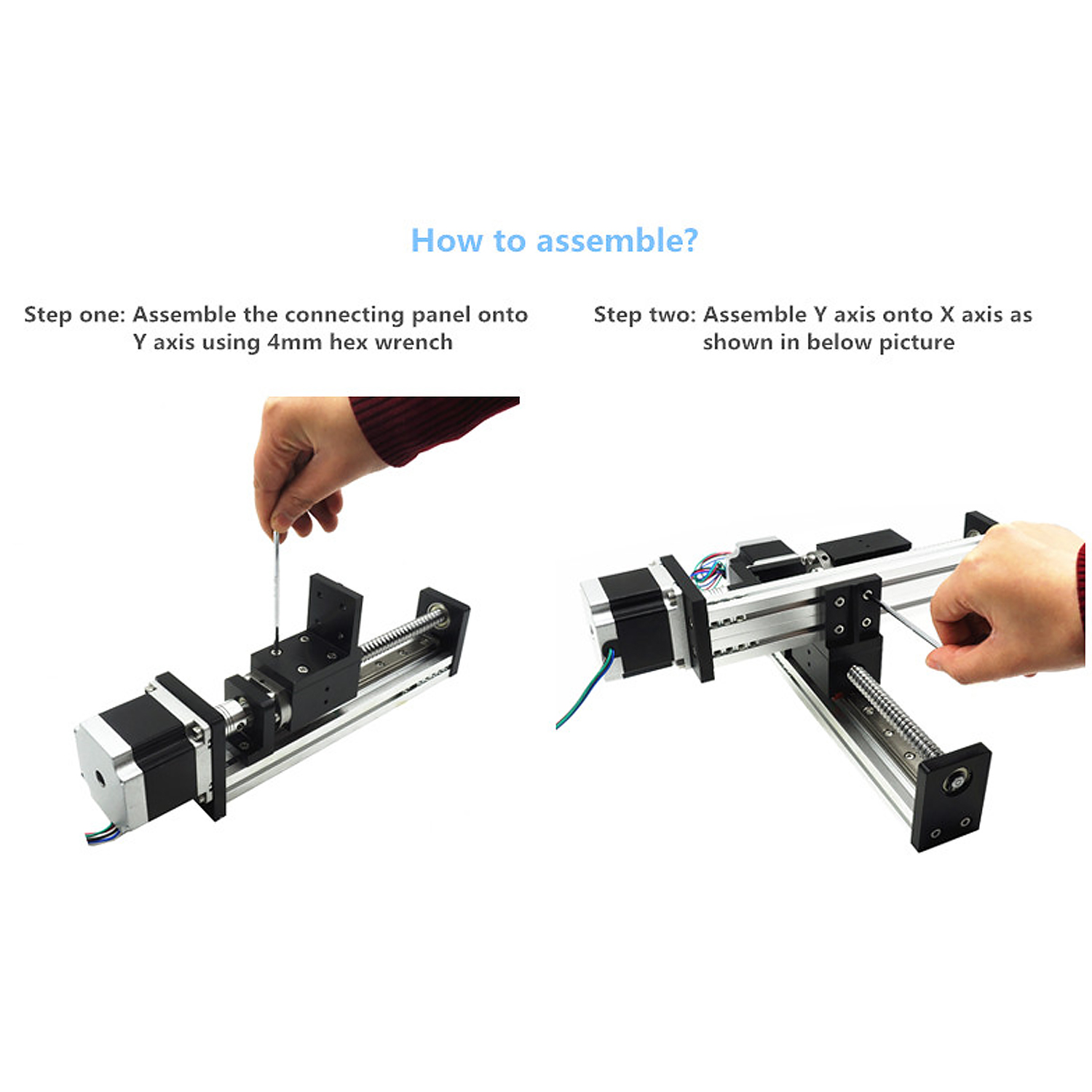 How to assemble?

Step one: Assemble the connecting panel onto Y axis using 4mm hex wrench

Step two: Assemble Y axis onto X axis as shown in below picture