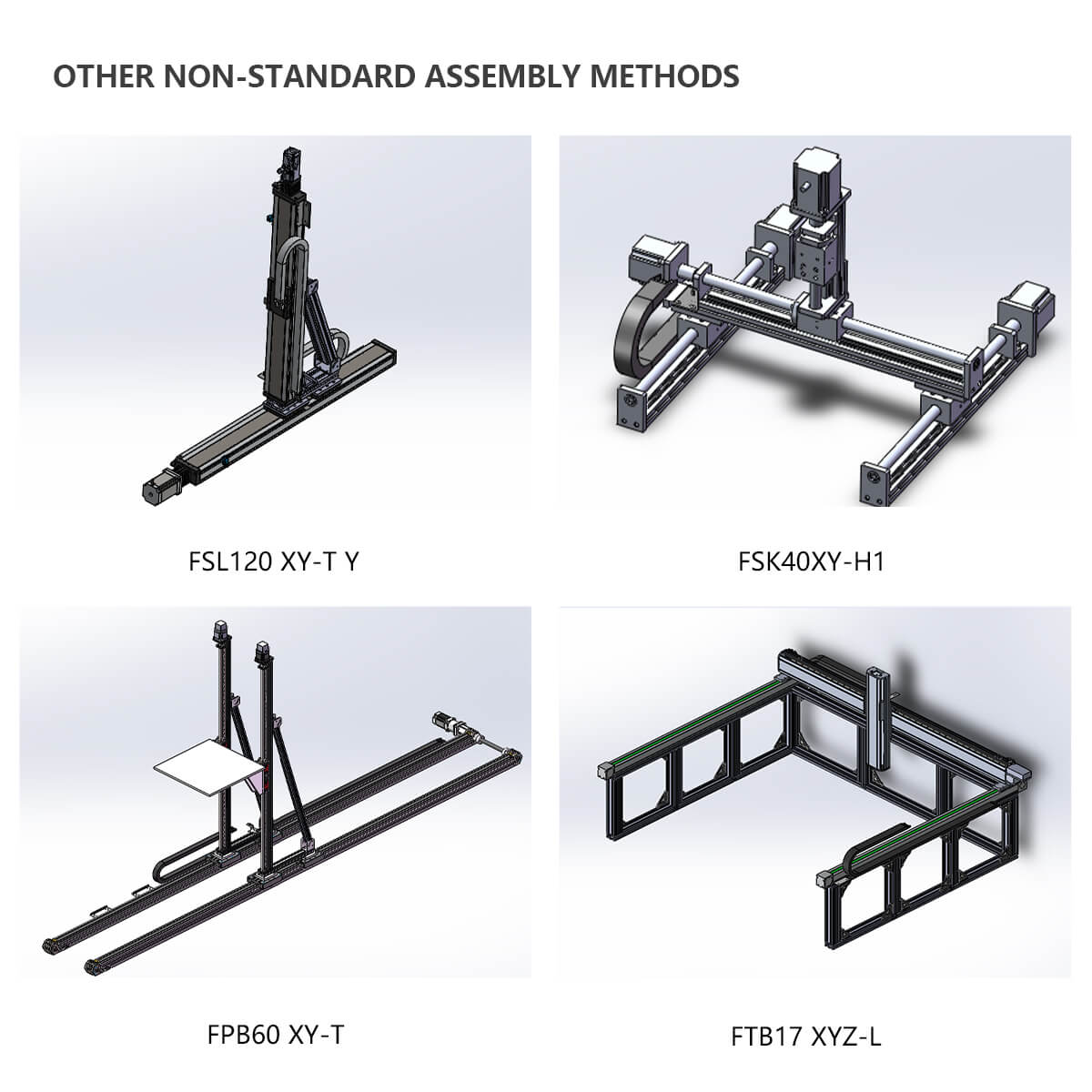 OTHER NON-STANDARD ASSEMBLY METHODS

FSL120 XY-T Y

FSK40XY-H1

FPB60 XY-T

FTB17 XYZ-L