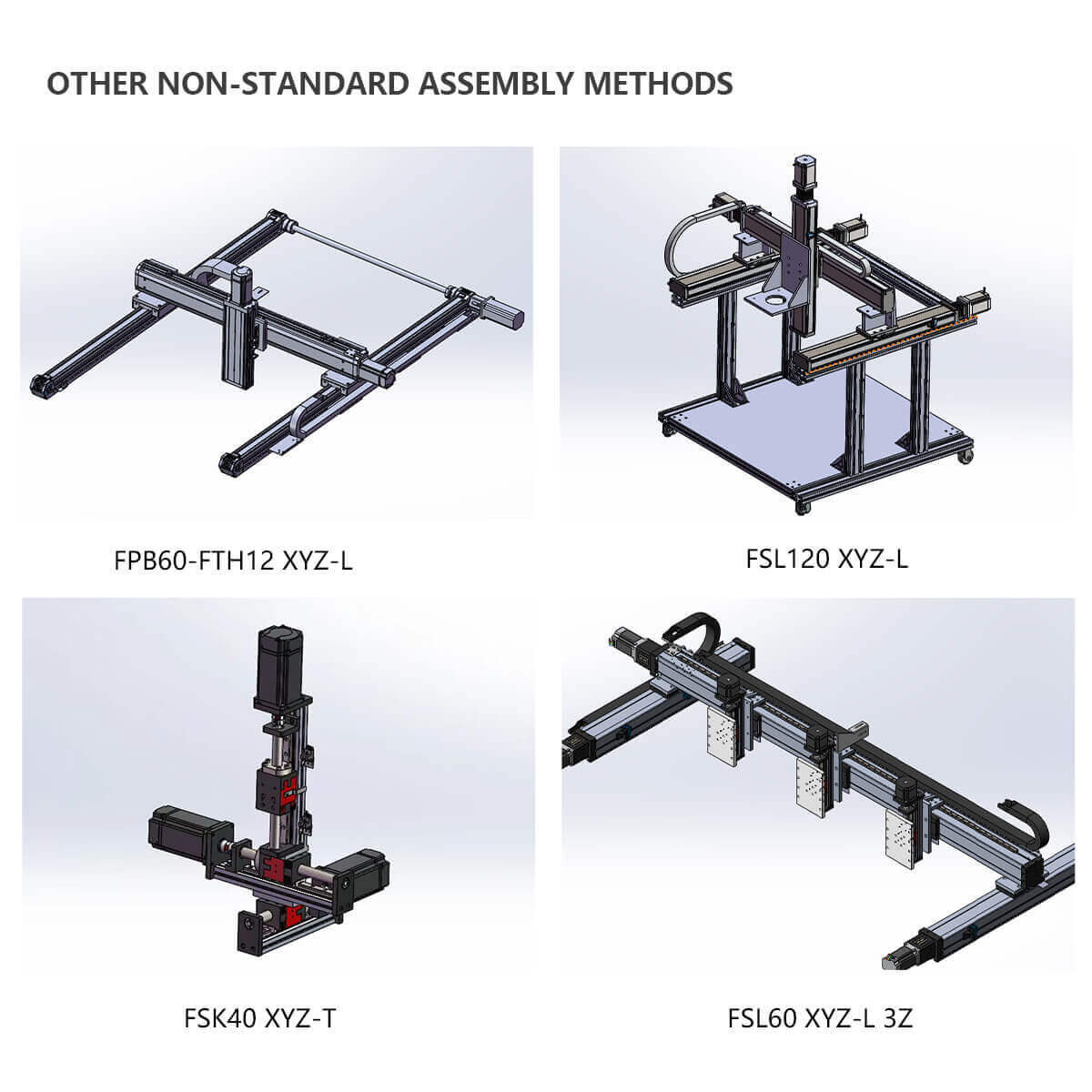 OTHER NON-STANDARD ASSEMBLY METHODS

FPB60-FTH12 XYZ-L

FSL120 XYZ-L

FSK40 XYZ-T

FSL60 XYZ-L 3Z