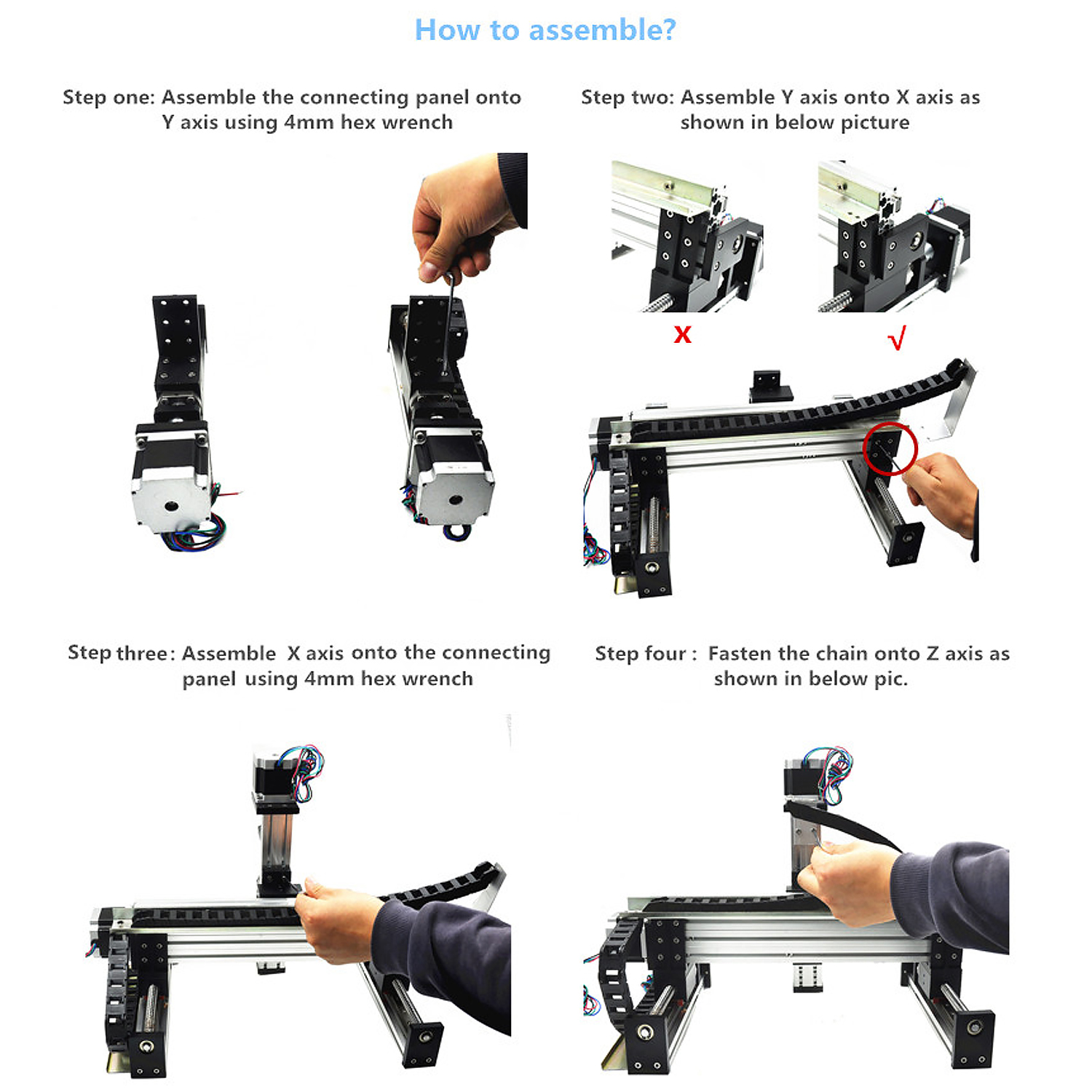 How to assemble?

Step one: Assemble the connecting panel onto Y axis using 4mm hex wrench

Step two: Assemble Y axis onto X axis as shown in below picture

X

√

Step three: Assemble X axis onto the connecting panel using 4mm hex wrench

Step four : Fasten the chain onto Z axis as shown in below pic.