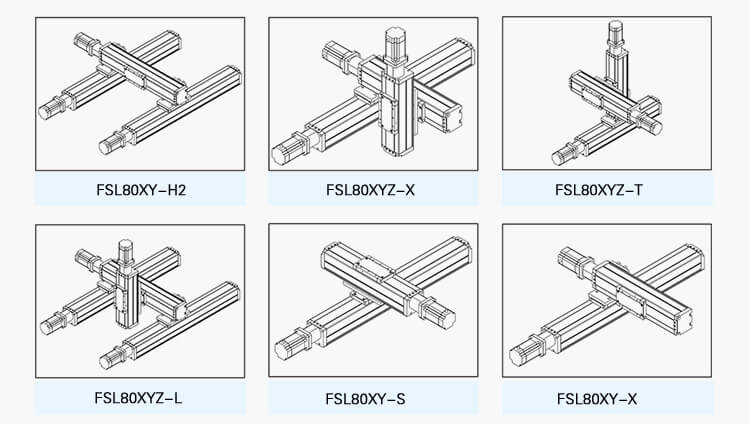 FSL80XY-H2

FSL80XYZ-X

FSL80XYZ-T

FSL80XYZ-L

FSL80XY-S

FSL80XY-X