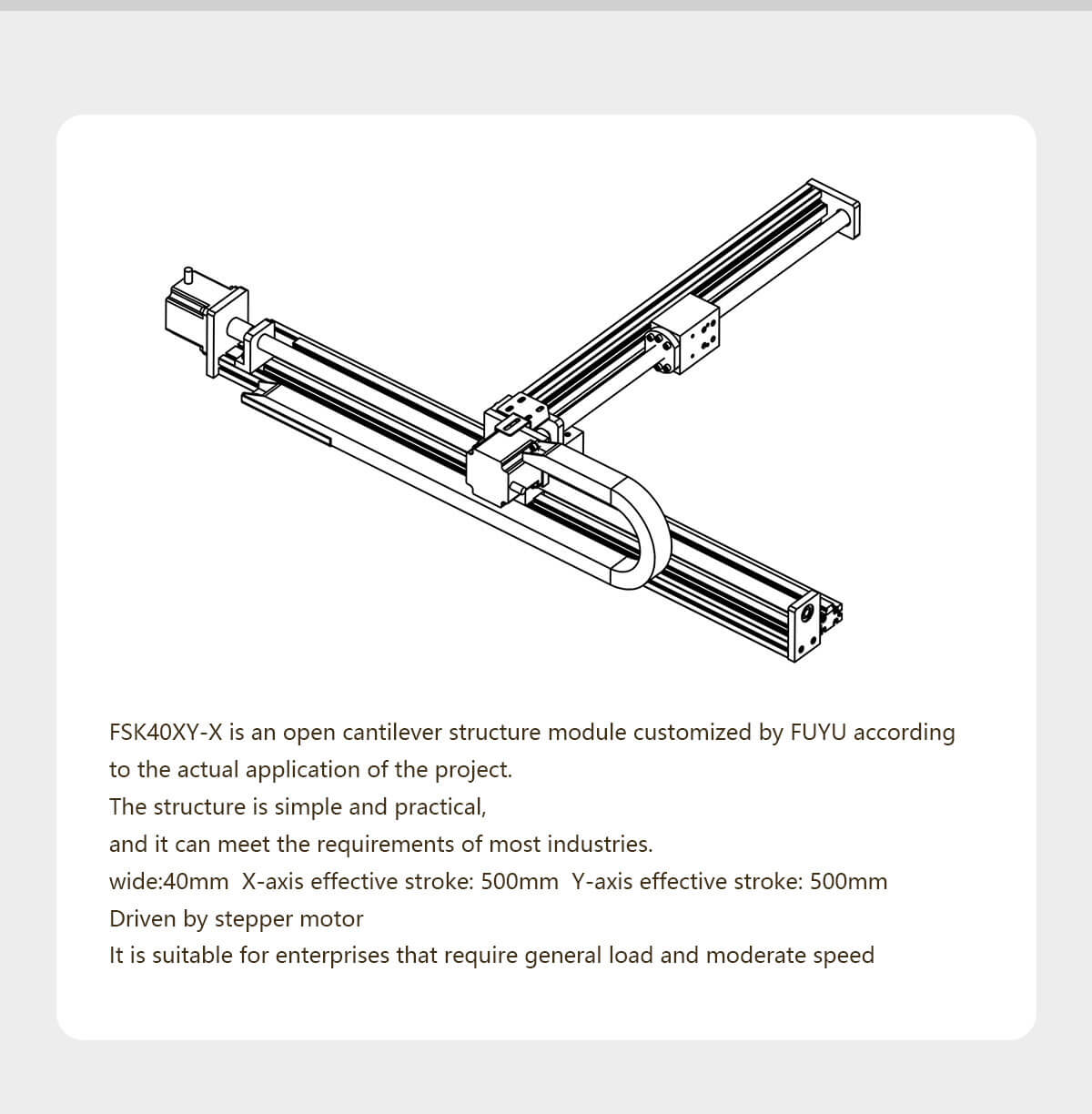 FSK40XY-X is an open cantilever structure module customized by FUYU according to the actual application of the project.
The structure is simple and practical,
and it can meet the requirements of most industries.
wide:40mm  X-axis effective stroke: 500mm  Y-axis effective stroke: 500mm
Driven by stepper motor
It is suitable for enterprises that require general load and moderate speed