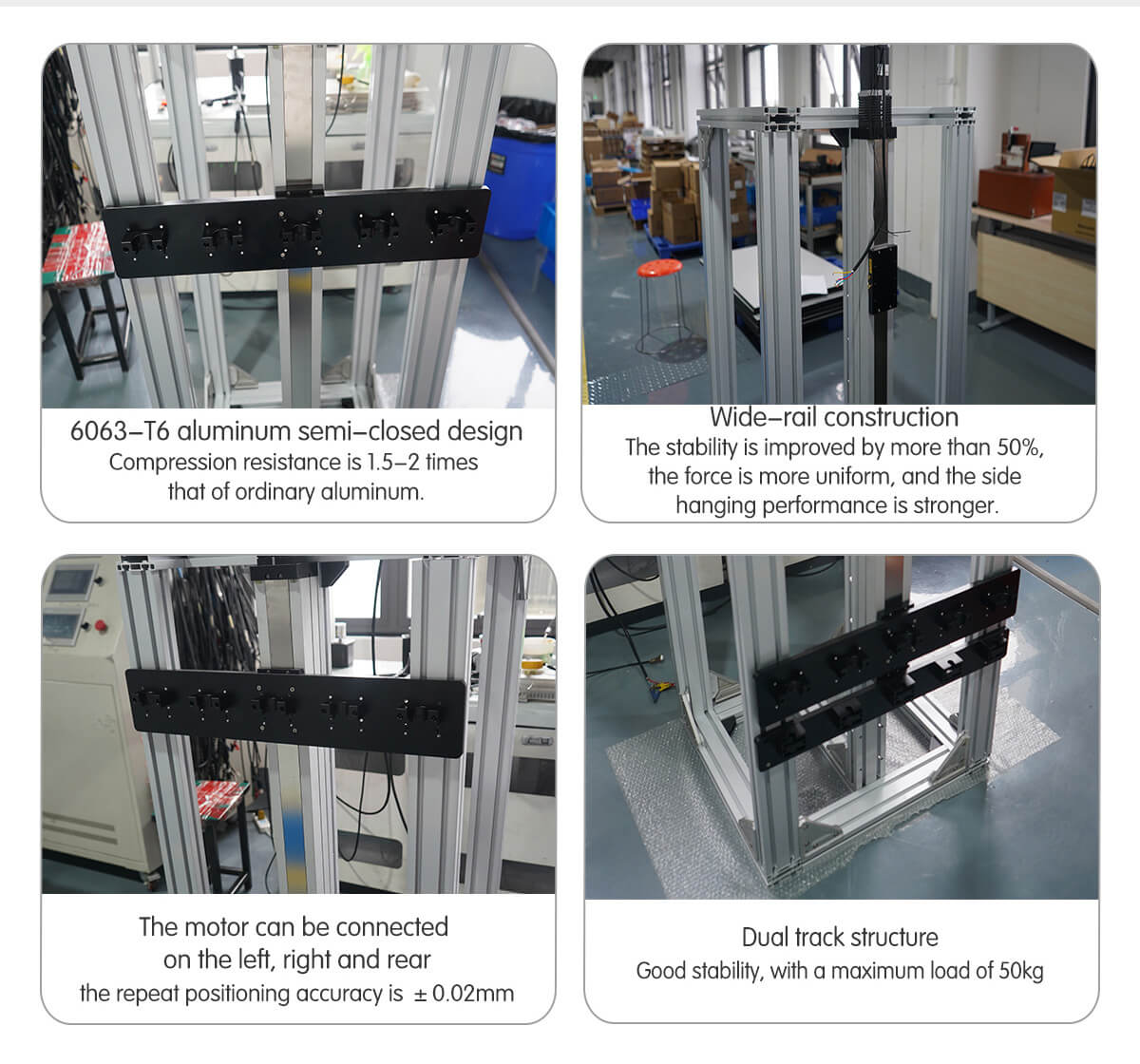 6063–T6 aluminum semi–closed design
Compression resistance is 1.5–2 times that of ordinary aluminum.

Wide–rail construction
The stability is improved by more than 50%, the force is more uniform, and the side hanging performance is stronger.

The motor can be connected on the left, right and rear
the repeat positioning accuracy is ± 0.02mm

Dual track structure
Good stability, with a maximum load of 50kg