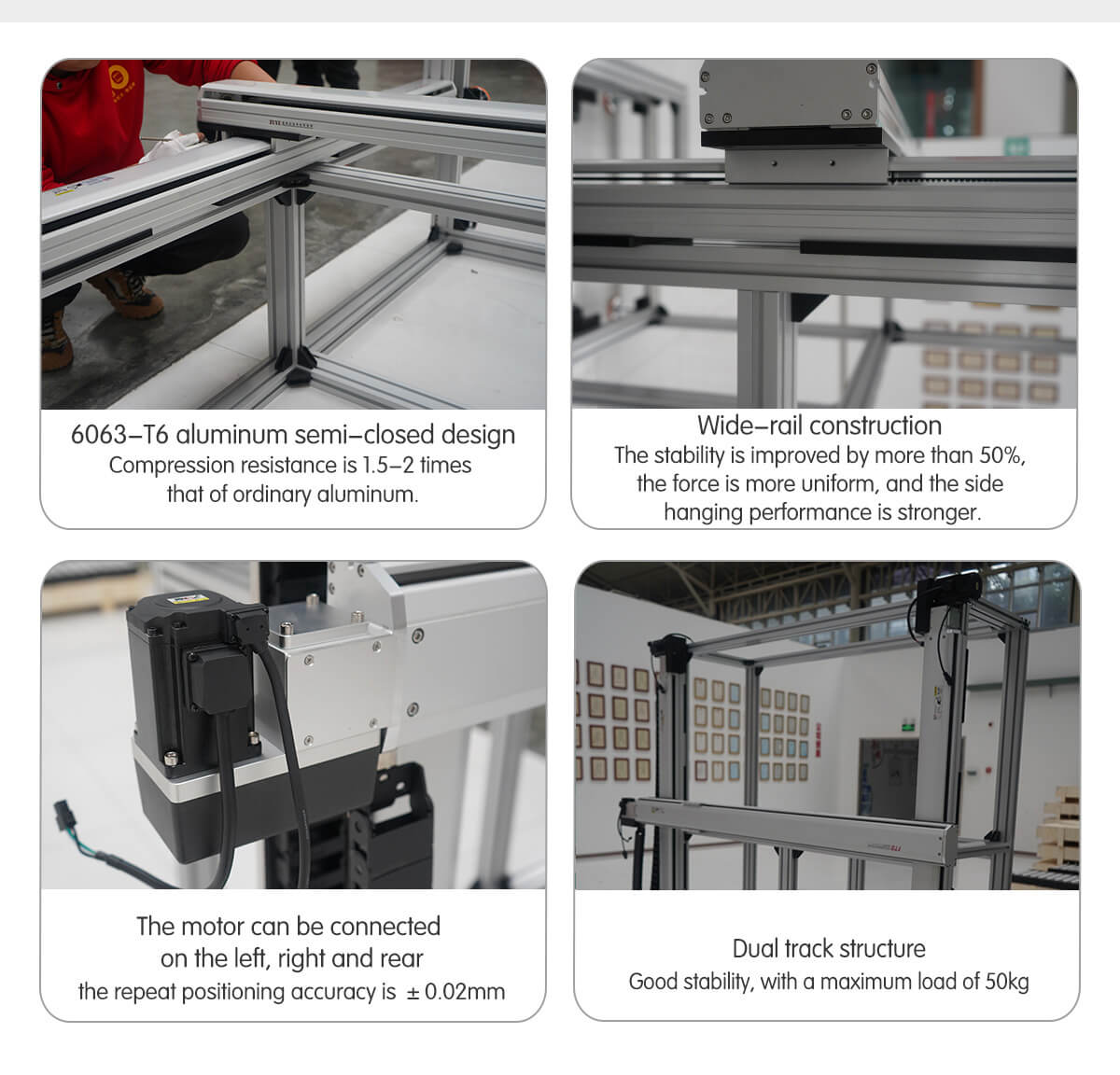 6063–T6 aluminum semi–closed design
Compression resistance is 1.5–2 times that of ordinary aluminum.

Wide–rail construction
The stability is improved by more than 50%, the force is more uniform, and the side hanging performance is stronger.

The motor can be connected on the left, right and rear
the repeat positioning accuracy is ±0.02mm

Dual track structure
Good stability, with a maximum load of 50kg