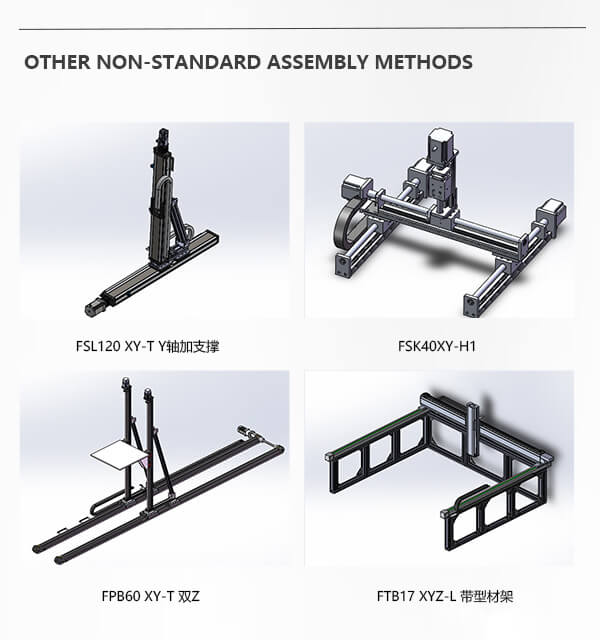 OTHER NON-STANDARD ASSEMBLY METHODS

FSL120 XY-T Y轴加支撑

FSK40XY-H1

FPB60 XY-T 双Z

FTB17 XYZ-L 带型材架