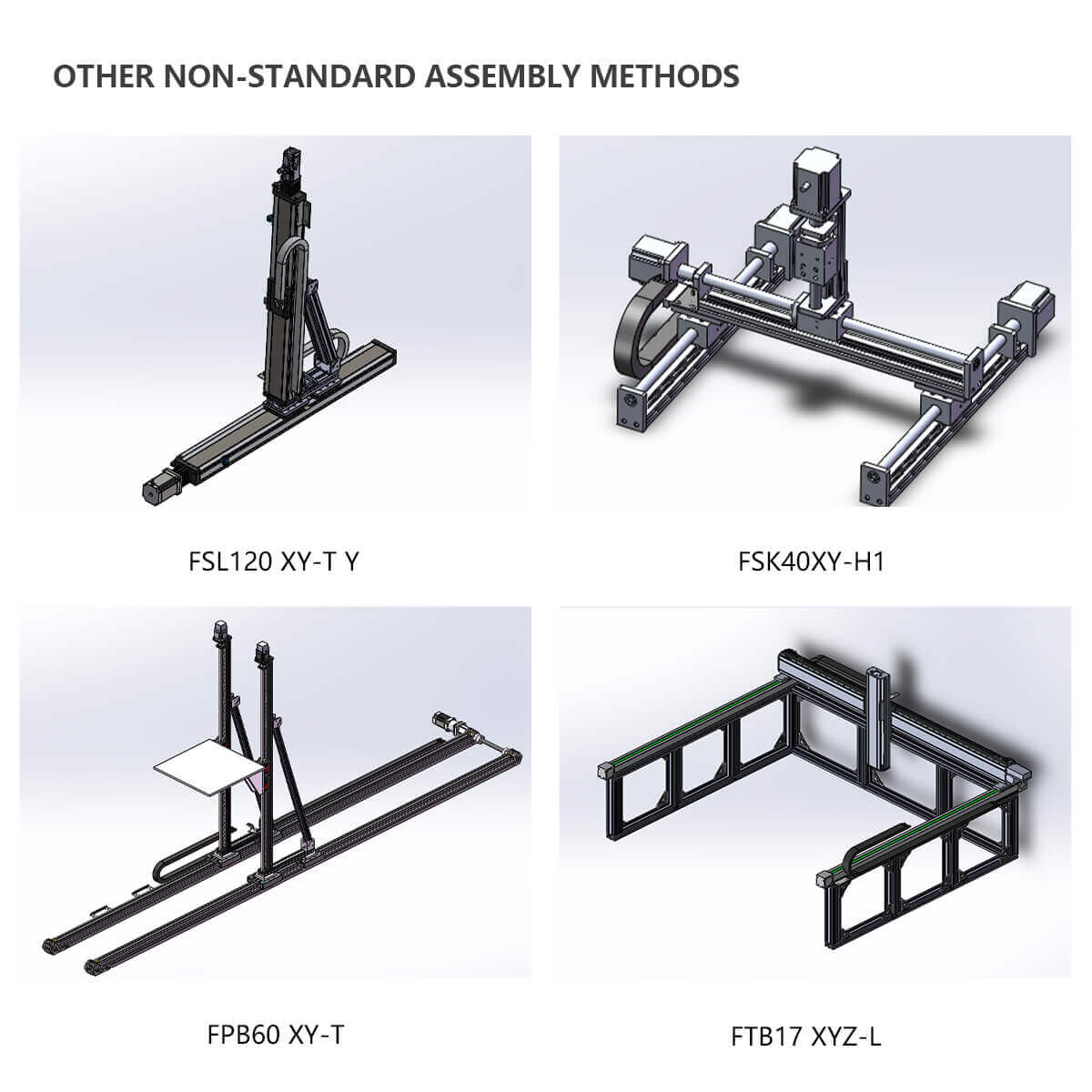 OTHER NON-STANDARD ASSEMBLY METHODS

FSL120 XY-T Y

FSK40XY-H1

FPB60 XY-T

FTB17 XYZ-L