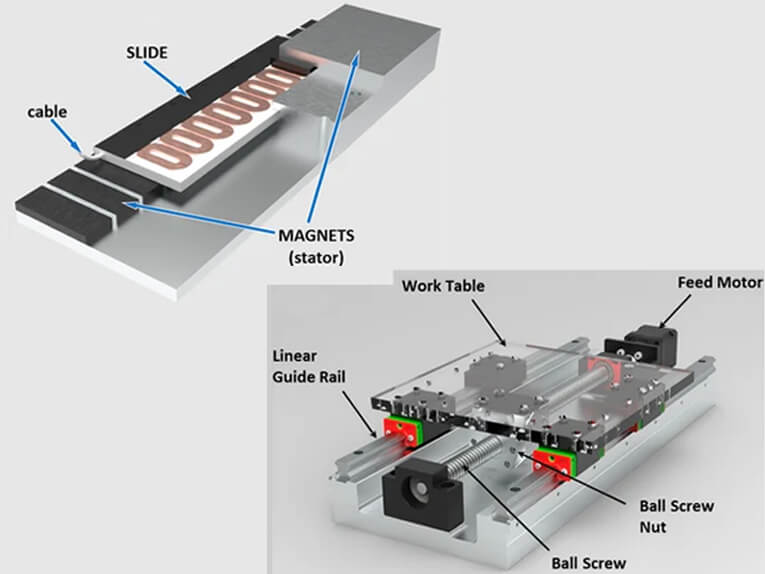 SLIDE

cable

MAGNETS (stator)

Work Table

Feed Motor

Linear Guide Rail

Ball Screw Nut

Ball Screw