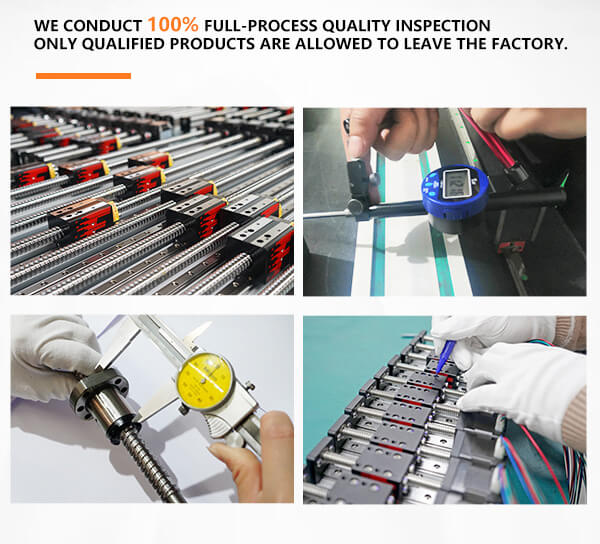 WE CONDUCT 100% FULL-PROCESS QUALITY INSPECTION
ONLY QUALIFIED PRODUCTS ARE ALLOWED TO LEAVE THE FACTORY.