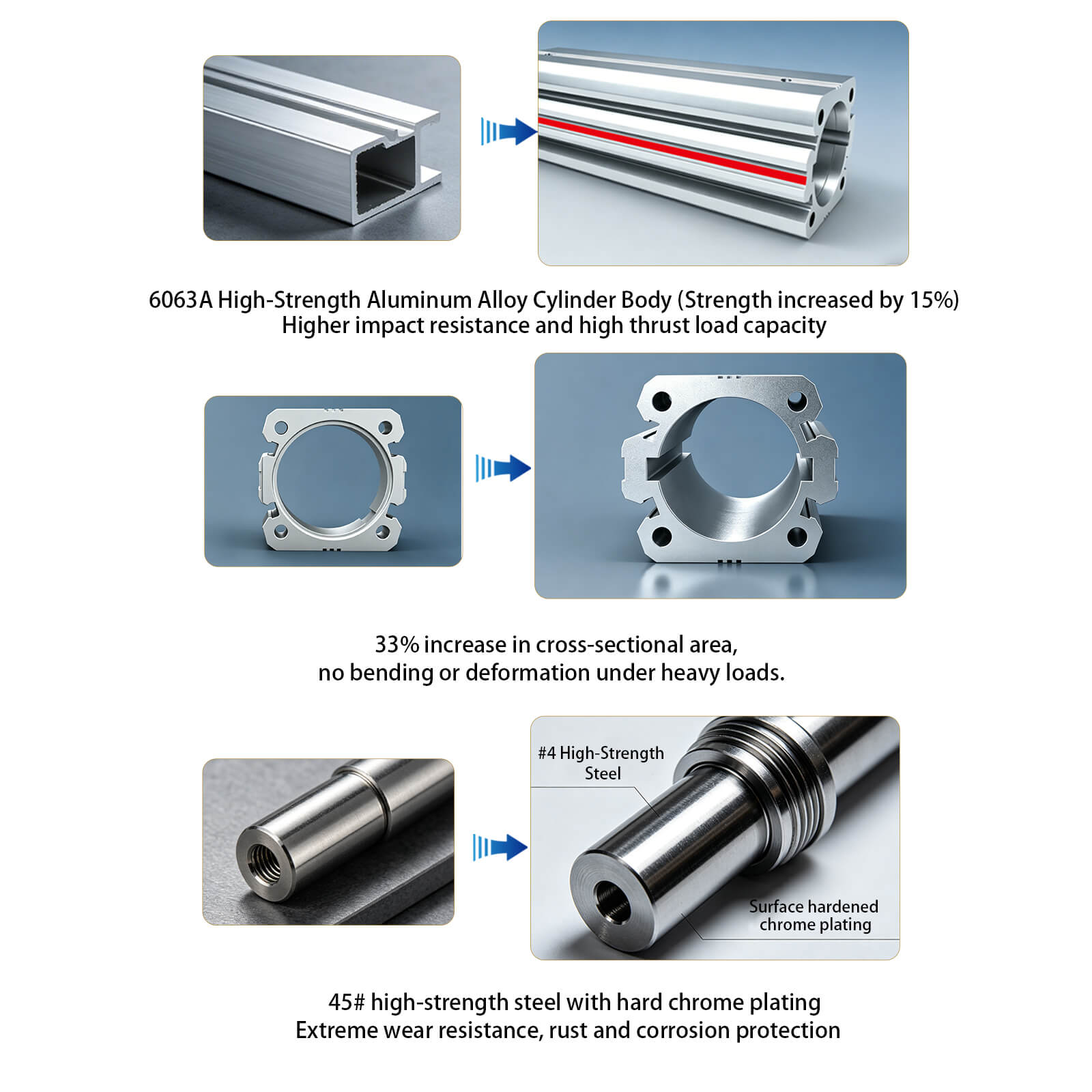 6063A High-Strength Aluminum Alloy Cylinder Body (Strength increased by 15%)
Higher impact resistance and high thrust load capacity

33% increase in cross-sectional area,
no bending or deformation under heavy loads.

#4 High-Strength Steel

Surface hardened chrome plating

45# high-strength steel with hard chrome plating
Extreme wear resistance, rust and corrosion protection