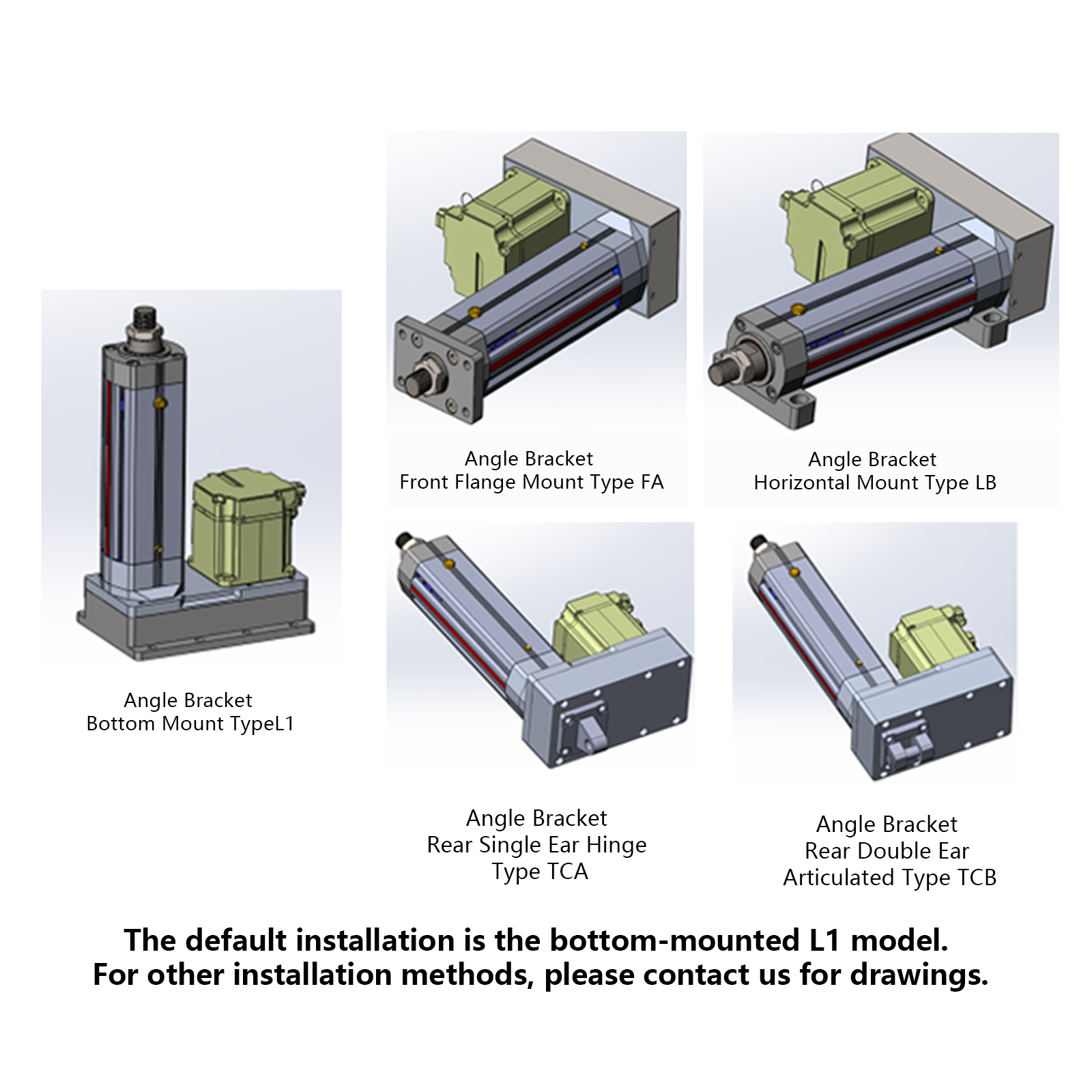 Angle Bracket
Front Flange Mount Type FA

Angle Bracket
Horizontal Mount Type LB

Angle Bracket
Bottom Mount TypeL1

Angle Bracket
Rear Single Ear Hinge
Type TCA

Angle Bracket
Rear Double Ear
Articulated Type TCB

The default installation is the bottom-mounted L1 model.
For other installation methods, please contact us for drawings.