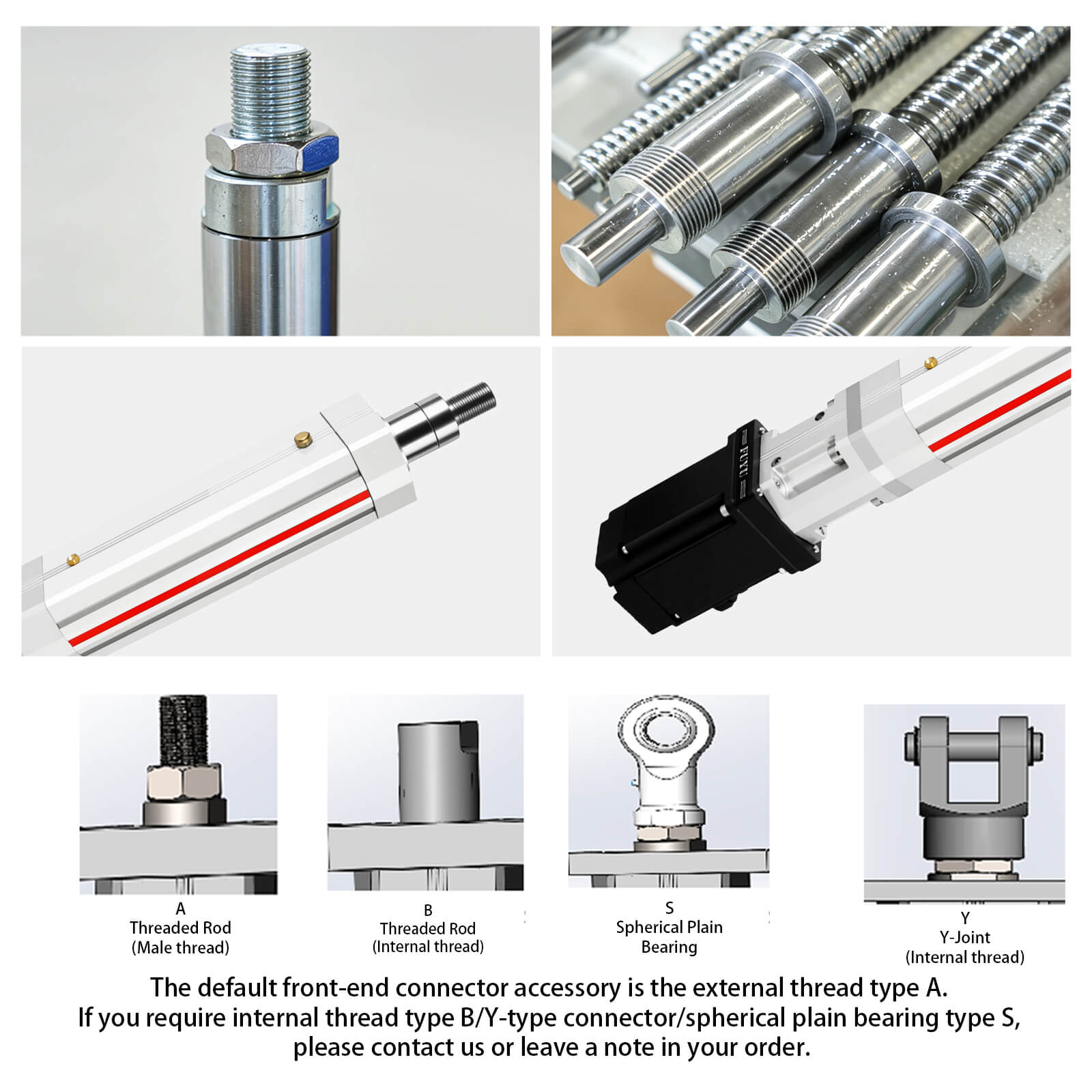 FUYU

A
Threaded Rod
(Male thread)

B
Threaded Rod
(Internal thread)

S
Spherical Plain
Bearing

Y
Y-Joint
(Internal thread)

The default front-end connector accessory is the external thread type A.
If you require internal thread type B/Y-type connector/spherical plain bearing type S,
please contact us or leave a note in your order.