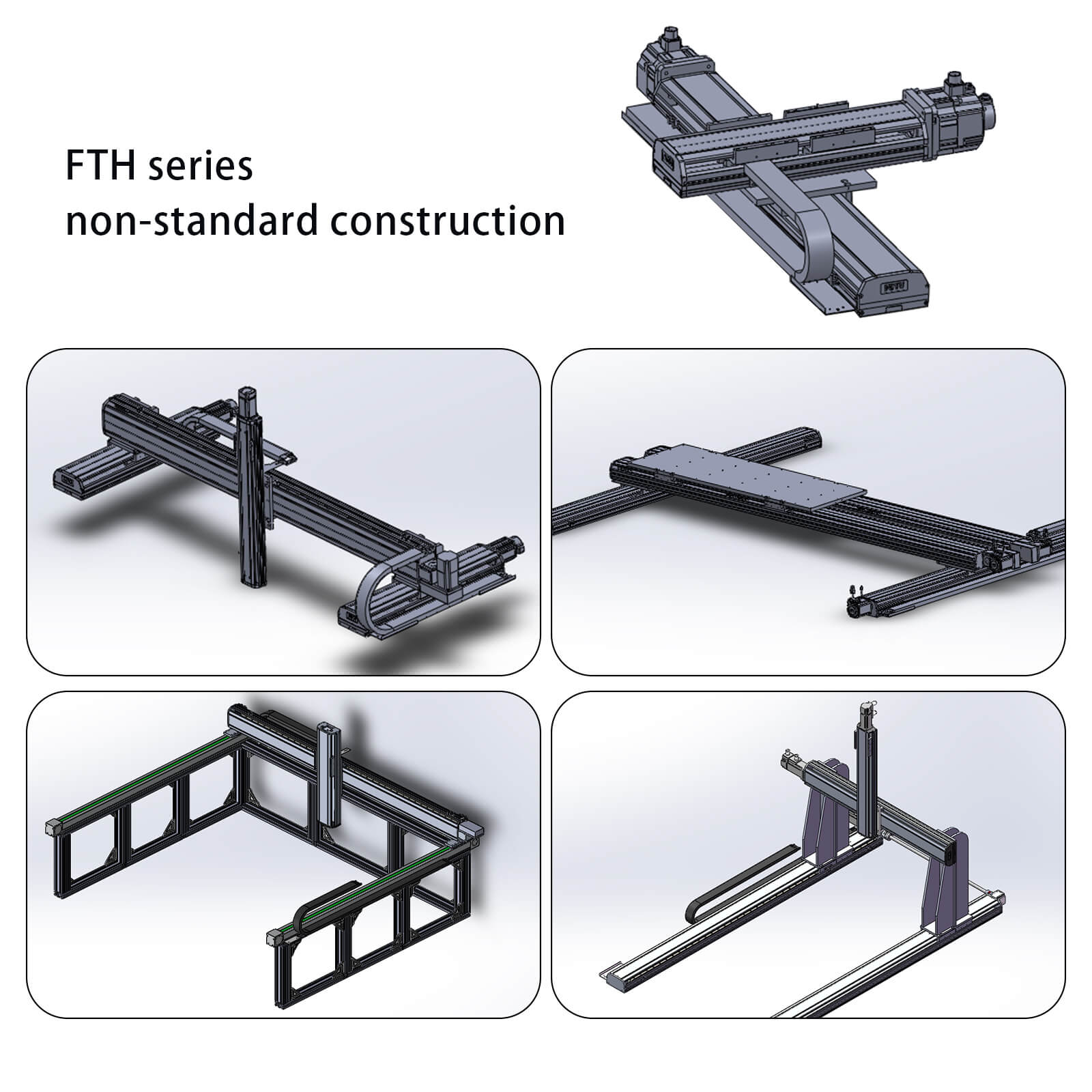 FTH series
non-standard construction